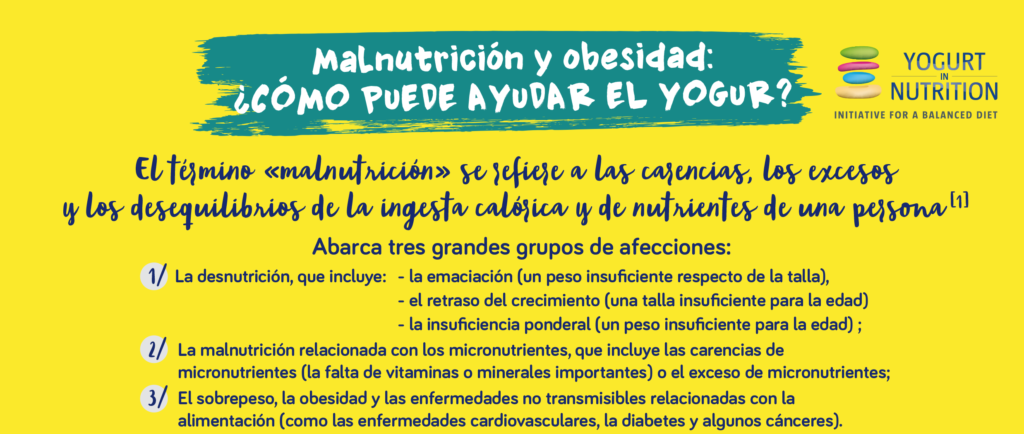 Malnutrición y obesidad:
¿CÓMO PUEDE AYUDAR EL YOGUR?

YOGURT IN NUTRITION
INITIATIVE FOR A BALANCED DIET

El término «malnutrición» se refiere a las carencias, los excesos y los desequilibrios de la ingesta calórica y de nutrientes de una persona [1]

Abarca tres grandes grupos de afecciones:

1/ La desnutrición, que incluye: - la emaciación (un peso insuficiente respecto de la talla),
- el retraso del crecimiento (una talla insuficiente para la edad)
- la insuficiencia ponderal (un peso insuficiente para la edad) ;

2/ La malnutrición relacionada con los micronutrientes, que incluye las carencias de micronutrientes (la falta de vitaminas o minerales importantes) o el exceso de micronutrientes;

3/ El sobrepeso, la obesidad y las enfermedades no transmisibles relacionadas con la alimentación (como las enfermedades cardiovasculares, la diabetes y algunos cánceres).